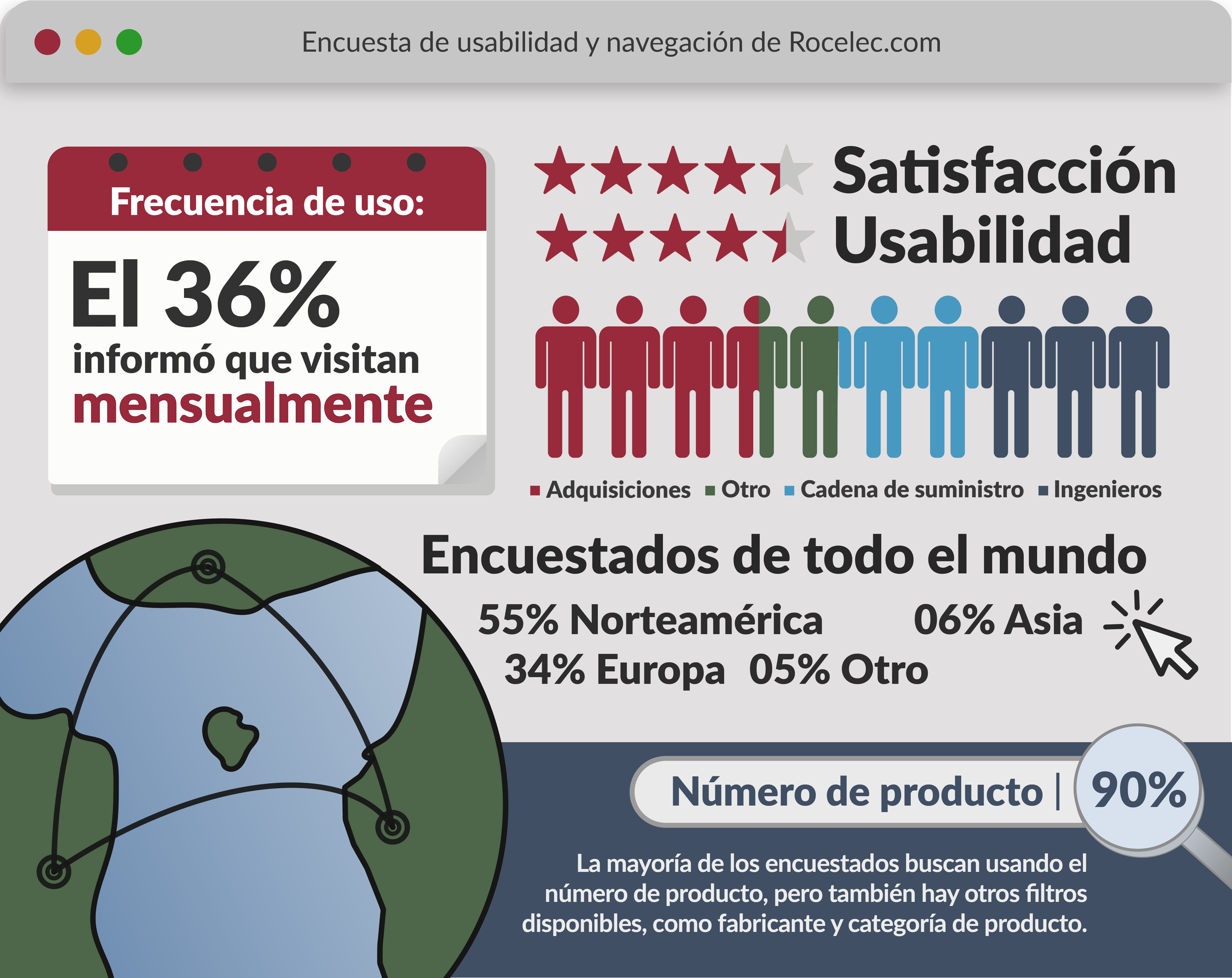 Encuesta de usabilidad y navegación de Rocelec.com

Frecuencia de uso:

El 36%
informó que visitan
mensualmente

Satisfacción
Usabilidad

Adquisiciones Otro Cadena de suministro Ingenieros

Encuestados de todo el mundo

55% Norteamérica 06% Asia
34% Europa 05% Otro

Número de producto | 90%

La mayoría de los encuestados buscan usando el número de producto, pero también hay otros filtros disponibles, como fabricante y categoría de producto.